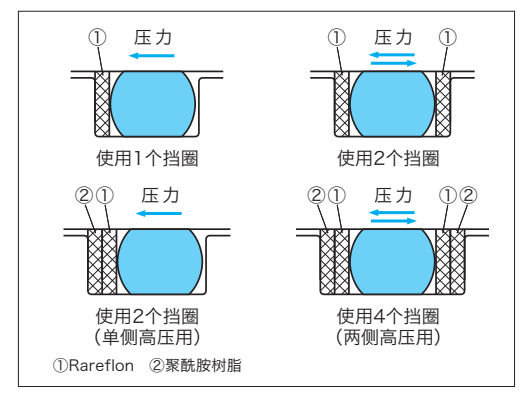 ① 压力

使用1个挡圈

① 压力 ①

使用2个挡圈

②① 压力

使用2个挡圈
(单侧高压用)

②① 压力 ①②

使用4个挡圈
(两侧高压用)

①Rareflon ②聚酰胺树脂